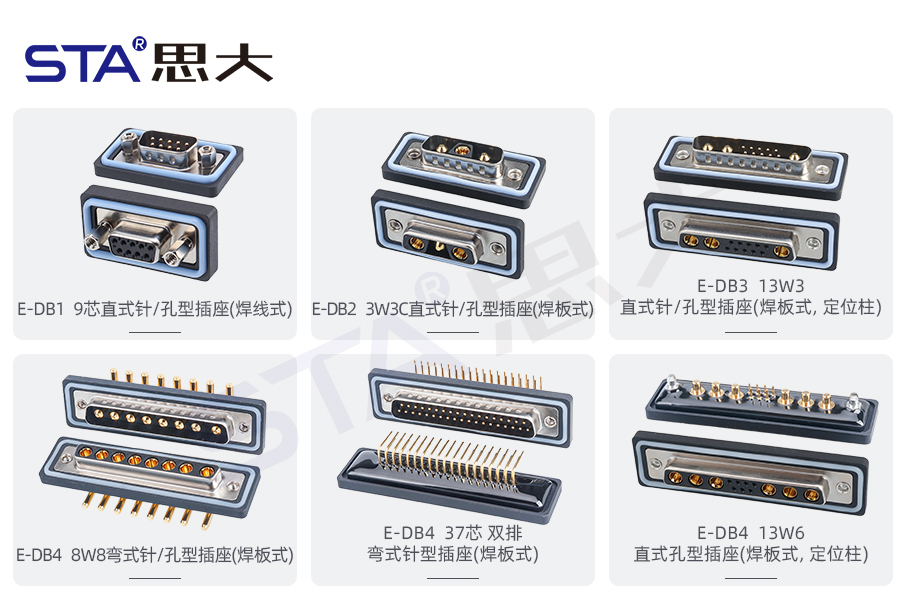 STA® 思大

E-DB1 9芯直式针/孔型插座(焊线式)

E-DB2 3W3C直式针/孔型插座(焊板式)

E-DB3 13W3
直式针/孔型插座(焊板式, 定位柱)

E-DB4 8W8弯式针/孔型插座(焊板式)

E-DB4 37芯 双排
弯式针型插座(焊板式)

E-DB4 13W6
直式孔型插座(焊板式, 定位柱)

STA® 思大