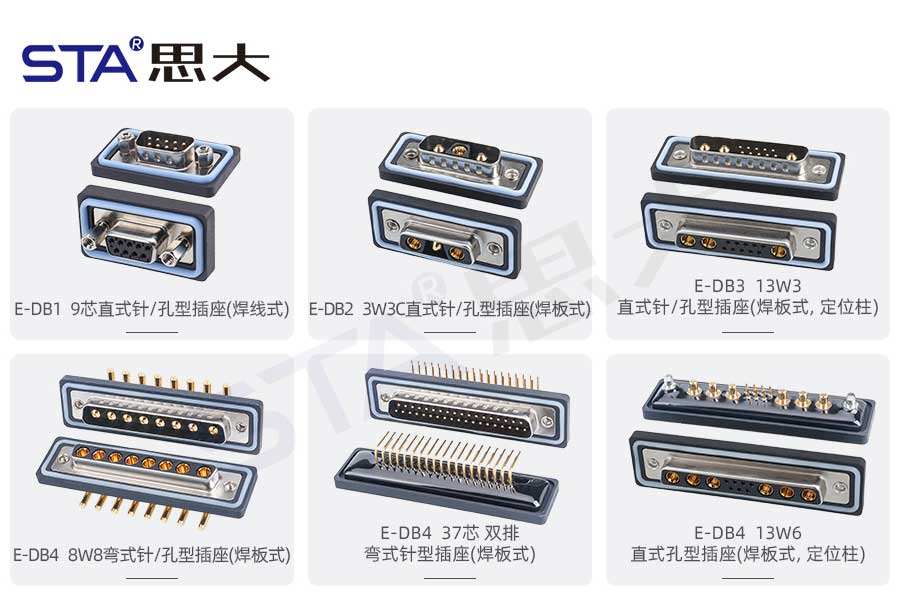 STA® 思大

E-DB1 9芯直式针/孔型插座(焊线式)

E-DB2 3W3C直式针/孔型插座(焊板式)

E-DB3 13W3
直式针/孔型插座(焊板式, 定位柱)

E-DB4 8W8弯式针/孔型插座(焊板式)

E-DB4 37芯 双排
弯式针型插座(焊板式)

E-DB4 13W6
直式孔型插座(焊板式, 定位柱)

STA® 思大